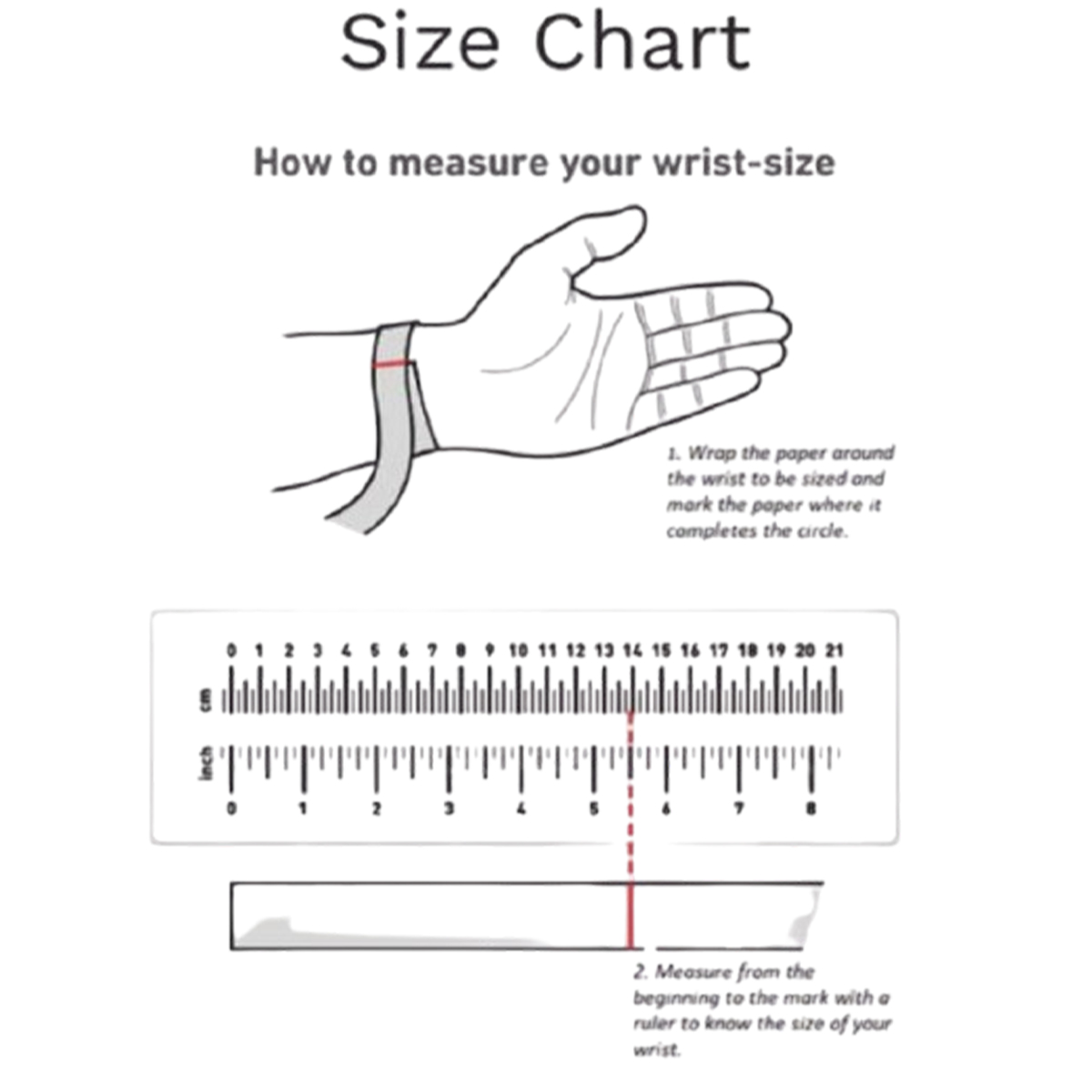 Size Chart

How to measure your wrist-size

1. Wrap the paper around the wrist to be sized and mark the paper where it completes the circle.

0 1 2 3 4 5 6 7 8 9 10 11 12 13 14 15 16 17 18 19 20 21

cm

inch

0 1 2 3 4 5 6 7 8

2. Measure from the beginning to the mark with a ruler to know the size of your wrist.